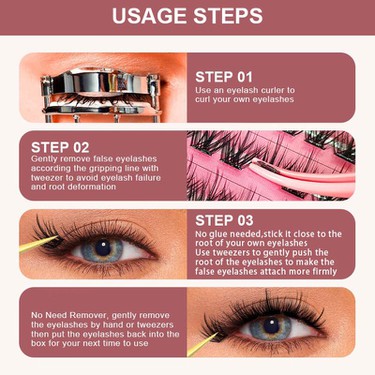 USAGE STEPS

STEP 01
Use an eyelash curler to curl your own eyelashes

STEP 02
Gently remove false eyelashes according the gripping line with tweezer to avoid eyelash failure and root deformation

STEP 03
No glue needed,stick it close to the root of your own eyelashes
Use tweezers to gently push the root of the eyelashes to make the false eyelashes attach more firmly

No Need Remover, gently remove the eyelashes by hand or tweezers then put the eyelashes back into the box for your next time to use